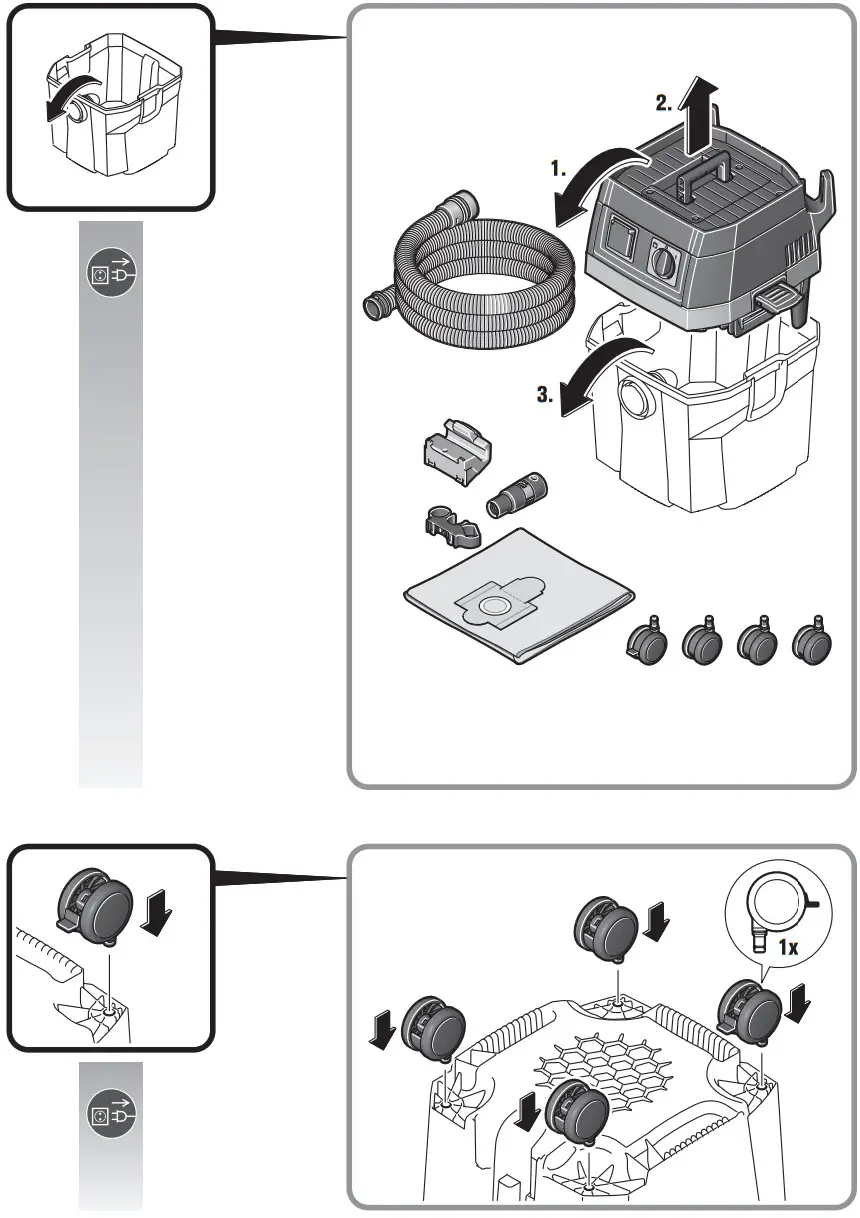 2.
1.
3.
1x