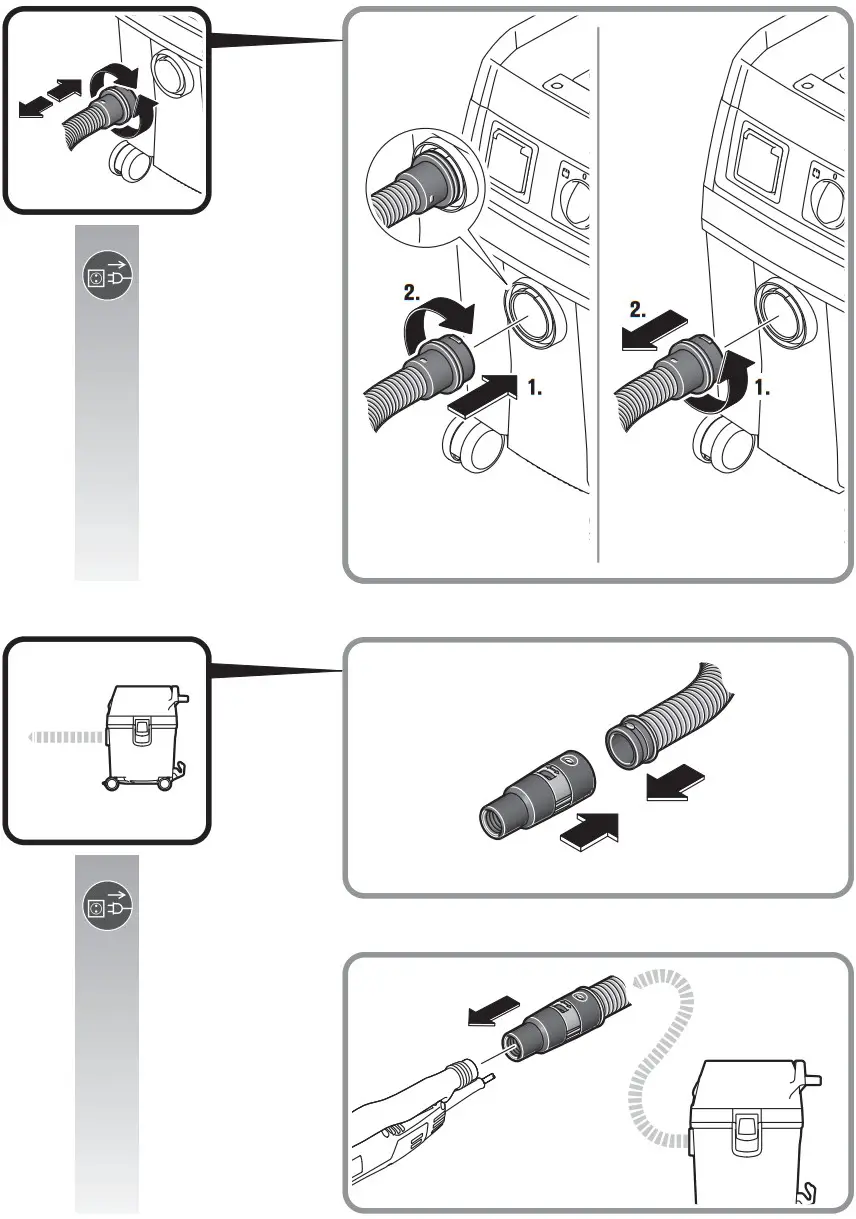 2.
1.
2.
1.