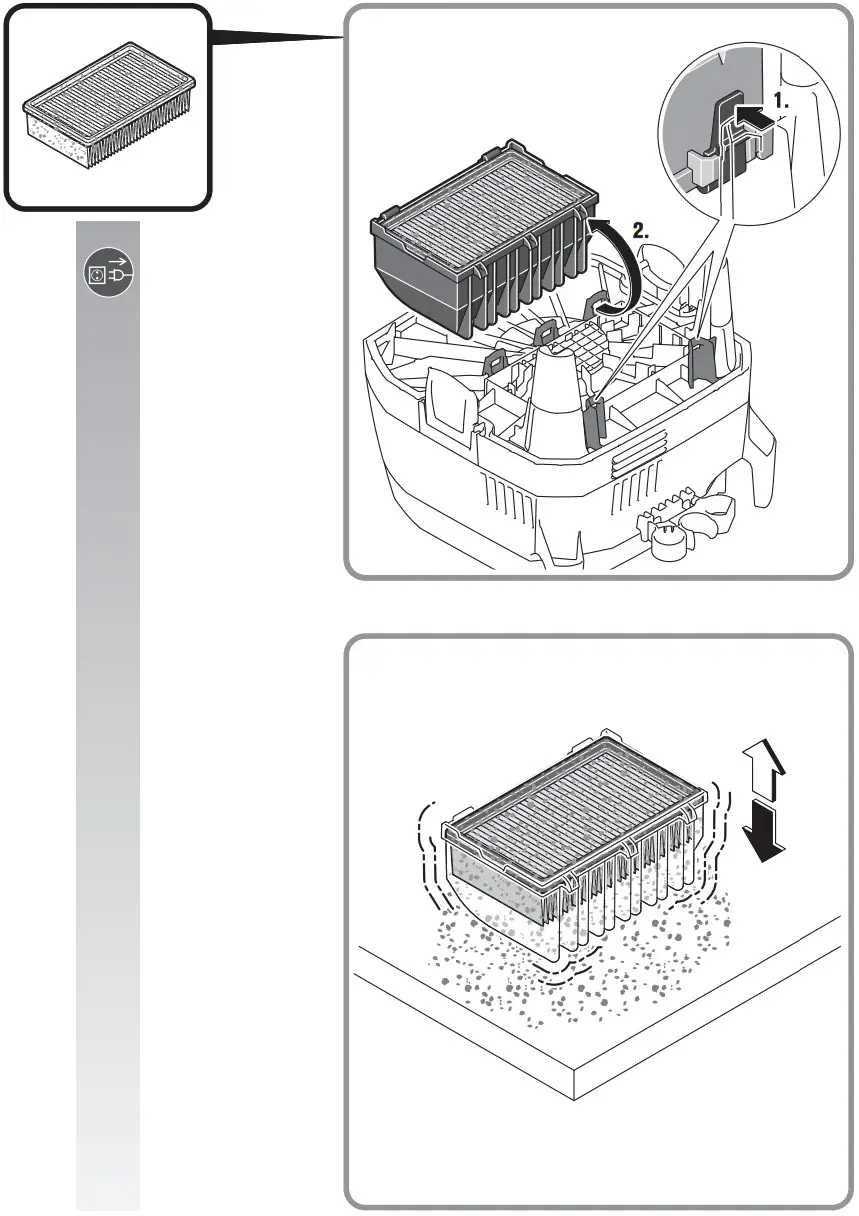 1.
2.