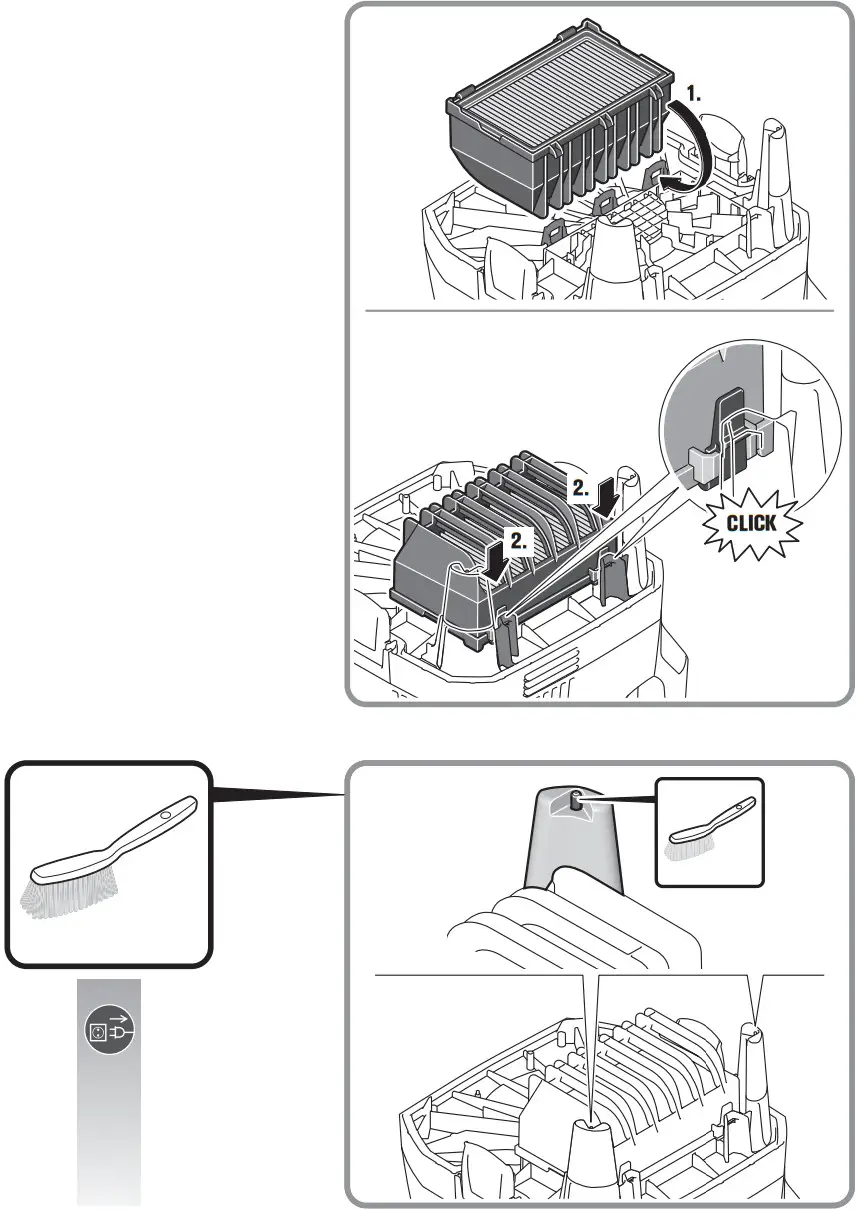 1.

2.

2.

CLICK