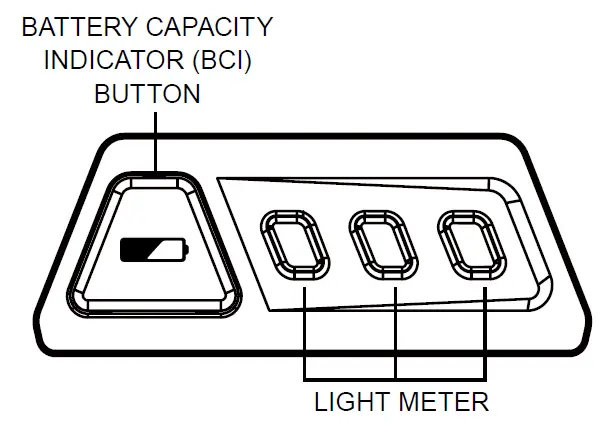 BATTERY CAPACITY INDICATOR (BCI) BUTTON

LIGHT METER