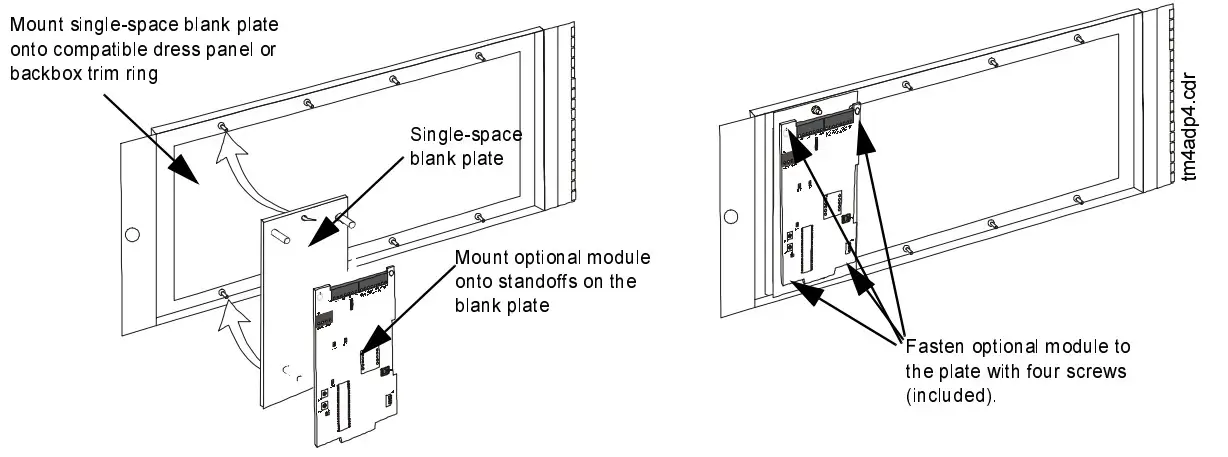 Mount single-space blank plate onto compatible dress panel or backbox trim ring

Single-space blank plate

Mount optional module onto standoffs on the blank plate

Fasten optional module to the plate with four screws (included).

tm4adp4.cdr