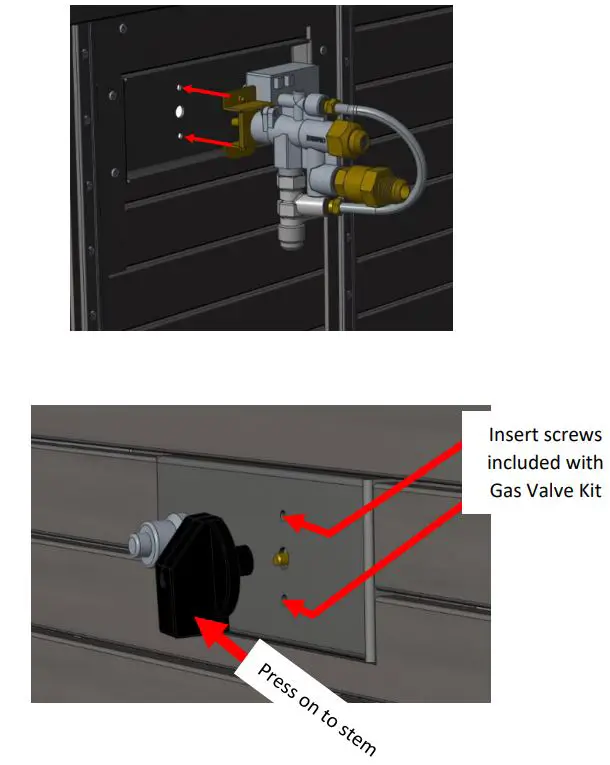 Insert screws included with Gas Valve Kit

Press on to stem