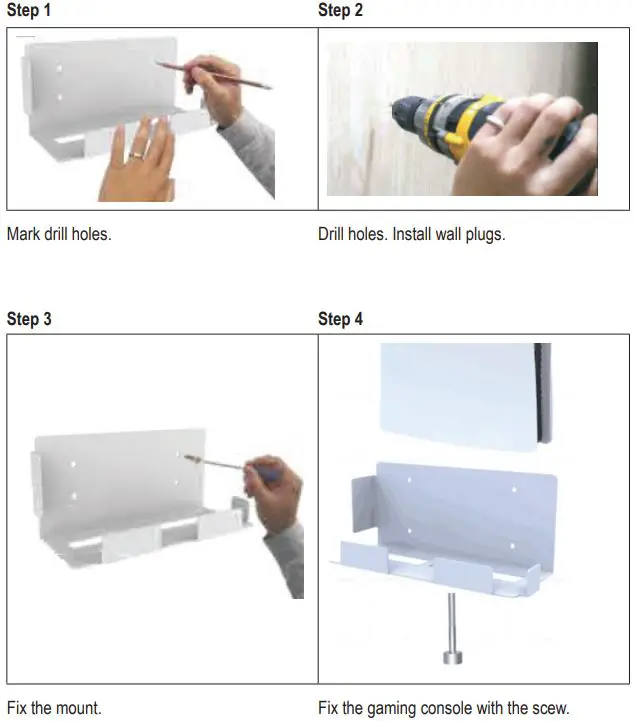 Step 1

Mark drill holes.

Step 2

Drill holes. Install wall plugs.

Step 3

Fix the mount.

Step 4

Fix the gaming console with the scew.