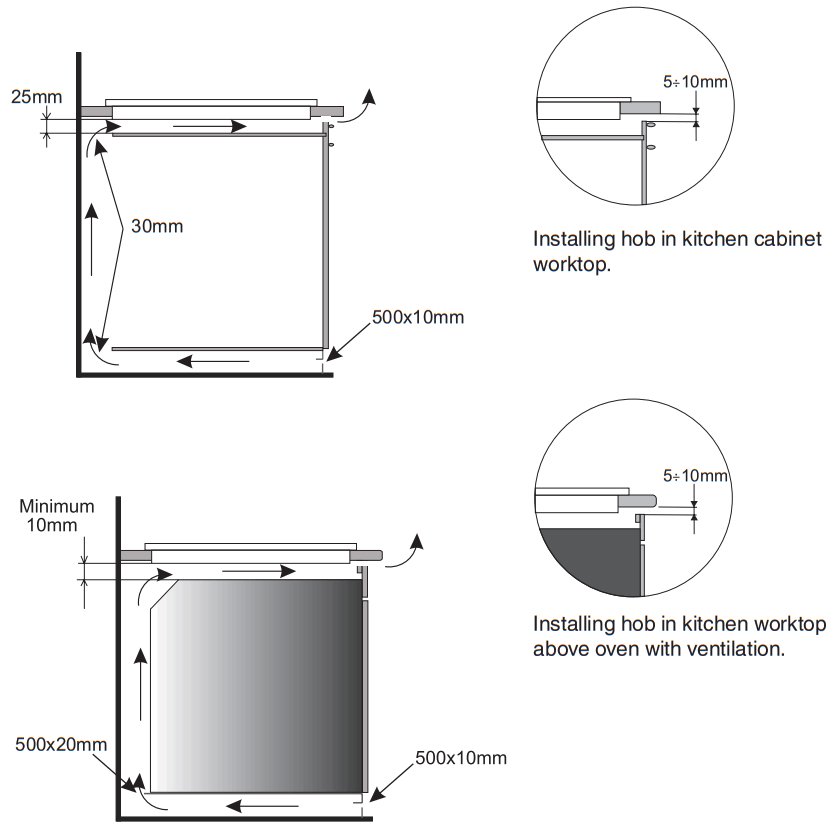 25mm

30mm

500x10mm

5÷10mm

Installing hob in kitchen cabinet worktop.

Minimum 10mm

500x20mm

500x10mm

5÷10mm

Installing hob in kitchen worktop above oven with ventilation.