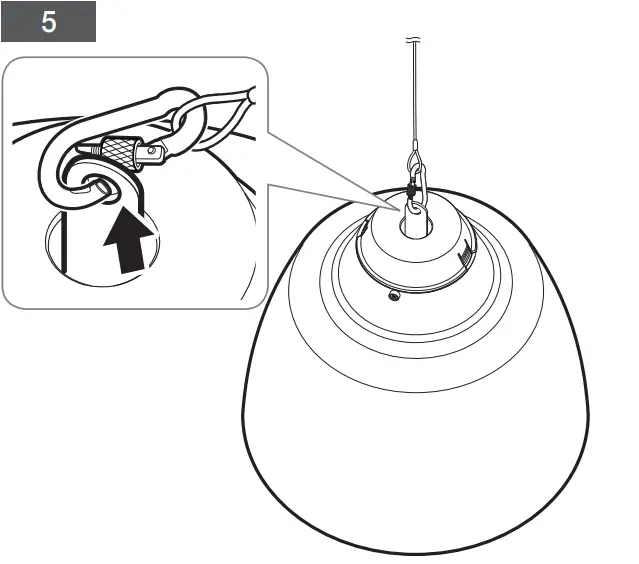 5