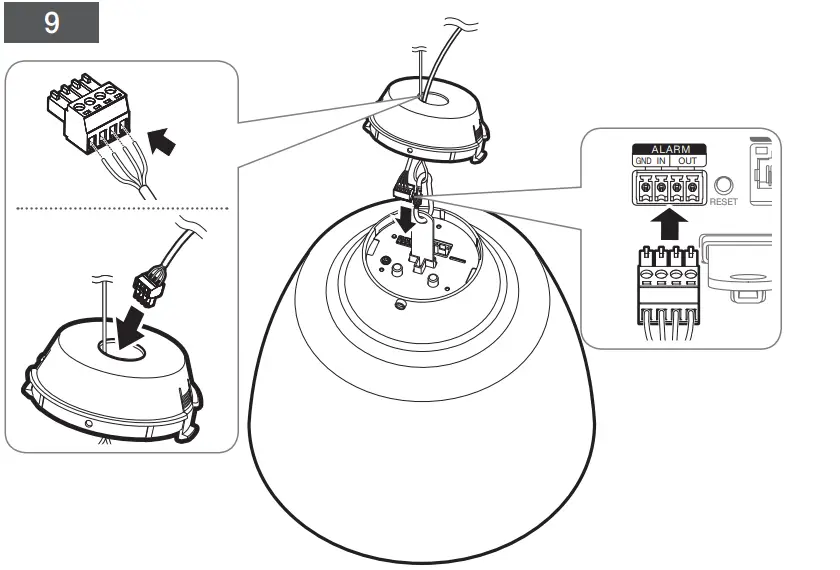 9

ALARM
GND IN OUT
RESET