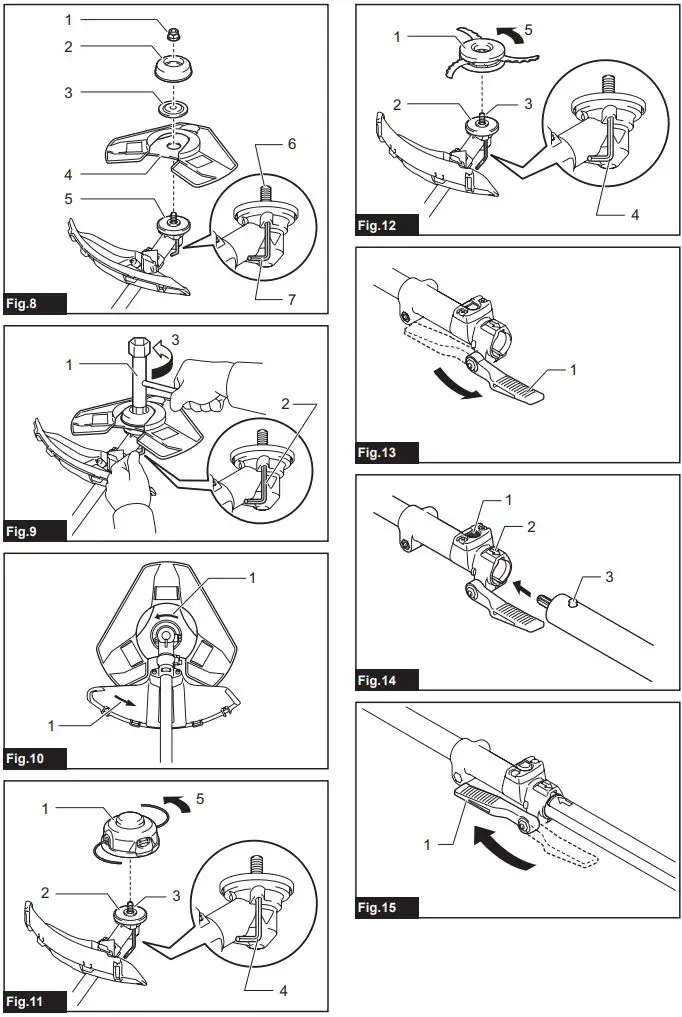 1
2
3
4
5
6
7
Fig.8

1
3
2
Fig.9

1
1
Fig.10

1
5
2
3
4
Fig.11

1
5
2
3
4
Fig.12

1
Fig.13

1
2
3
Fig.14

1
Fig.15