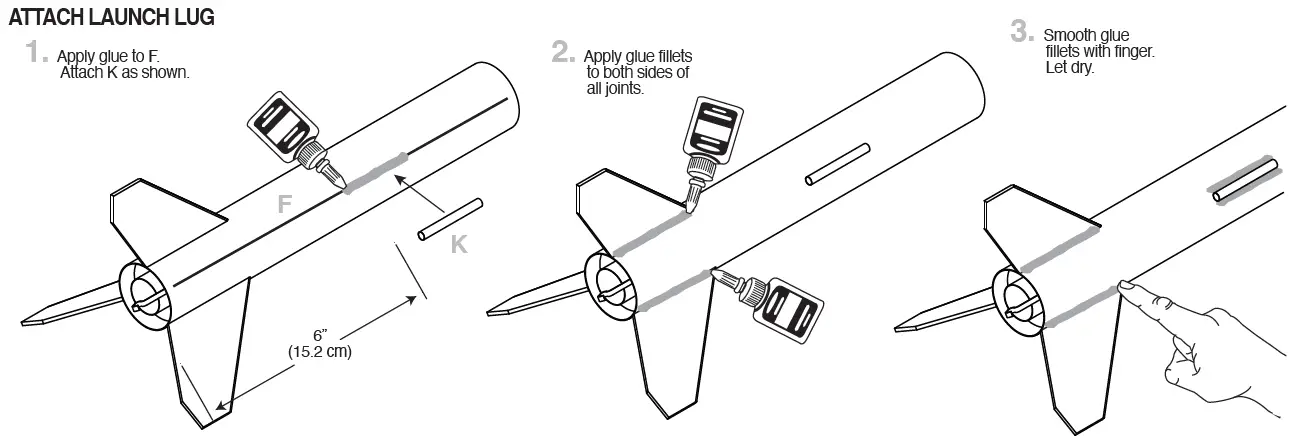 ATTACH LAUNCH LUG

1. Apply glue to F. Attach K as shown.

F

K

6"
(15.2 cm)

2. Apply glue fillets to both sides of all joints.

3. Smooth glue fillets with finger. Let dry.