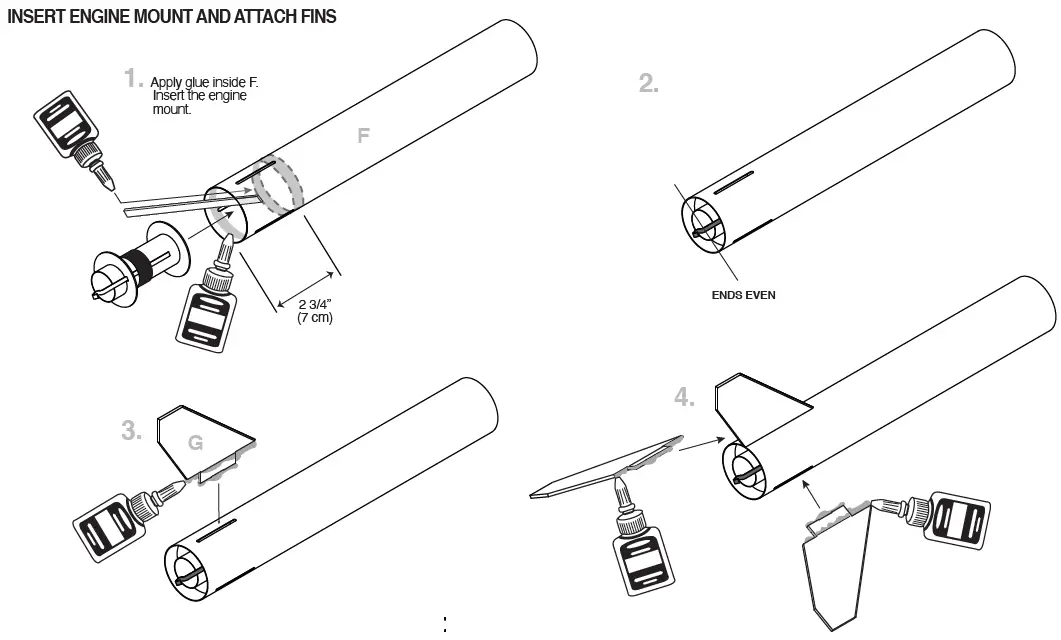 INSERT ENGINE MOUNT AND ATTACH FINS

1. Apply glue inside F. Insert the engine mount.

F

2 3/4" (7 cm)

2.

ENDS EVEN

3.

G

4.