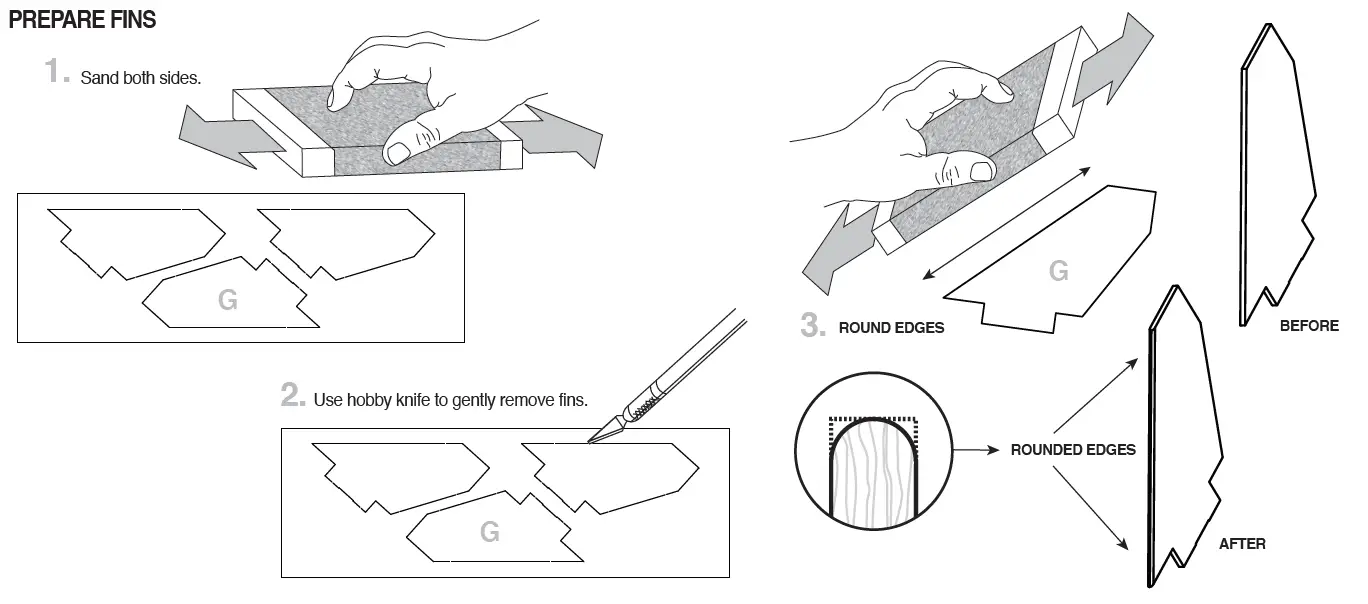 PREPARE FINS

1. Sand both sides.

G

2. Use hobby knife to gently remove fins.

G

G

3. ROUND EDGES

BEFORE

ROUNDED EDGES

AFTER