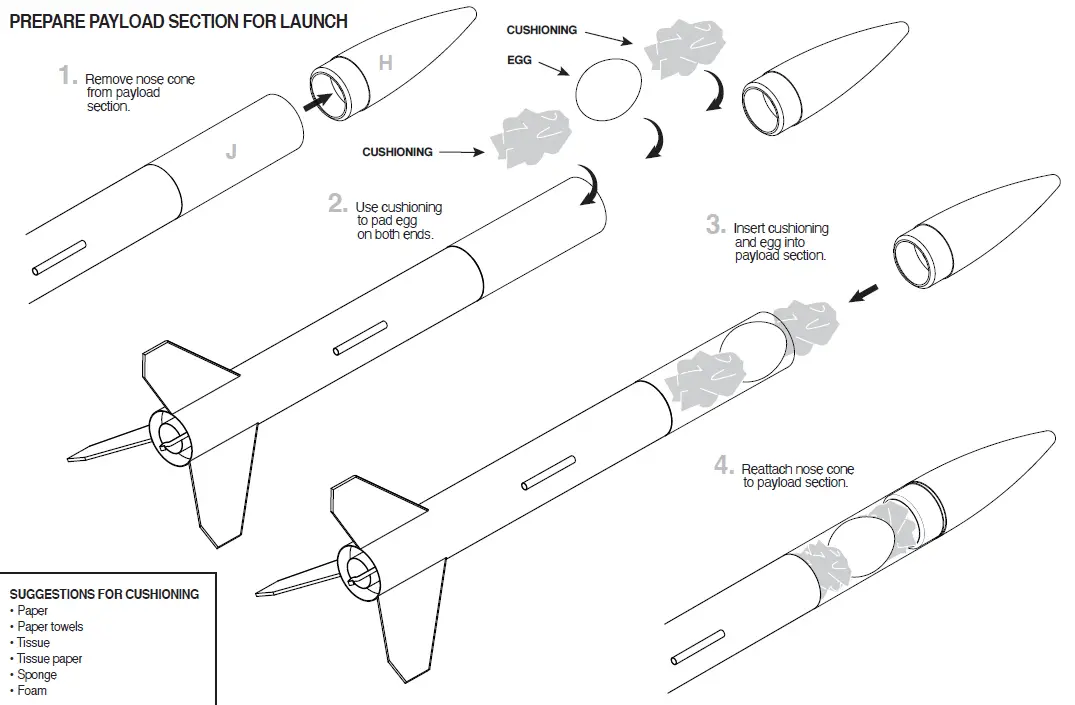 PREPARE PAYLOAD SECTION FOR LAUNCH

1. Remove nose cone from payload section.

H

J

CUSHIONING

EGG

CUSHIONING

2. Use cushioning to pad egg on both ends.

3. Insert cushioning and egg into payload section.

4. Reattach nose cone to payload section.

SUGGESTIONS FOR CUSHIONING
• Paper
• Paper towels
• Tissue
• Tissue paper
• Sponge
• Foam