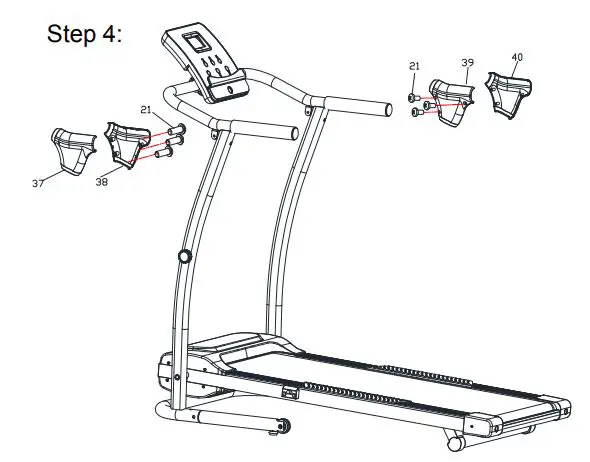 Step 4:

21
39
40

21

37
38