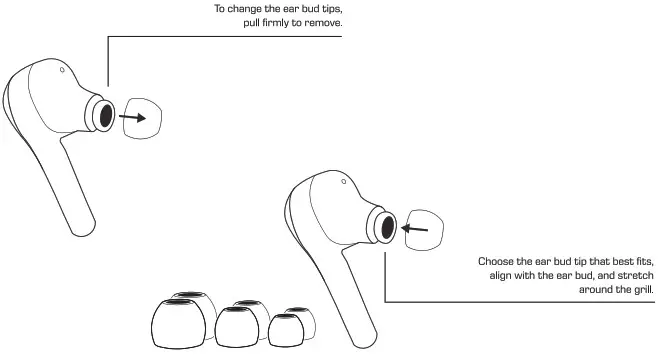 To change the ear bud tips, pull firmly to remove.

Choose the ear bud tip that best fits, align with the ear bud, and stretch around the grill.