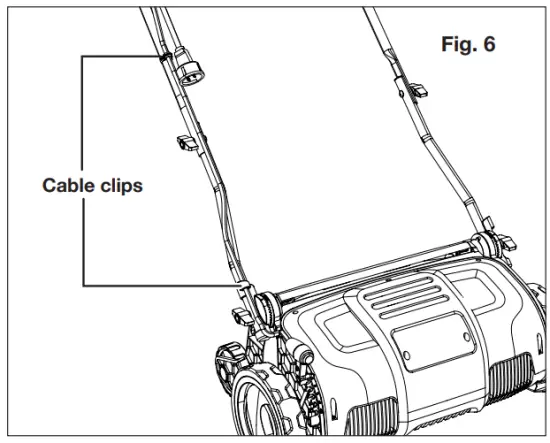 Fig. 6

Cable clips