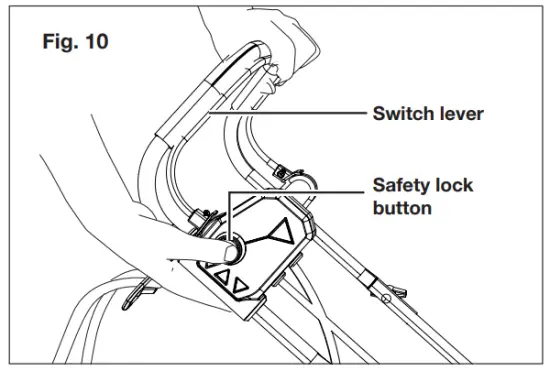 Fig. 10

Switch lever

Safety lock button