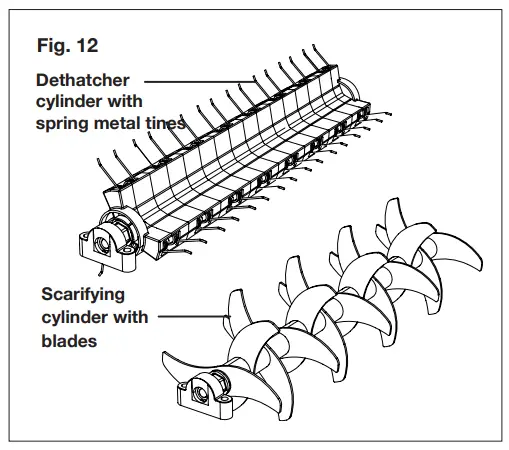 Fig. 12

Dethatcher cylinder with spring metal tines

Scarifying cylinder with blades