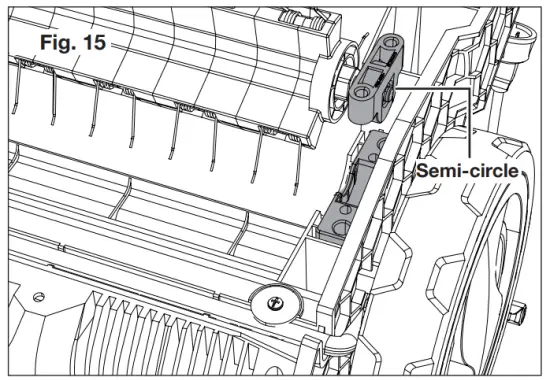 Fig. 15

Semi-circle