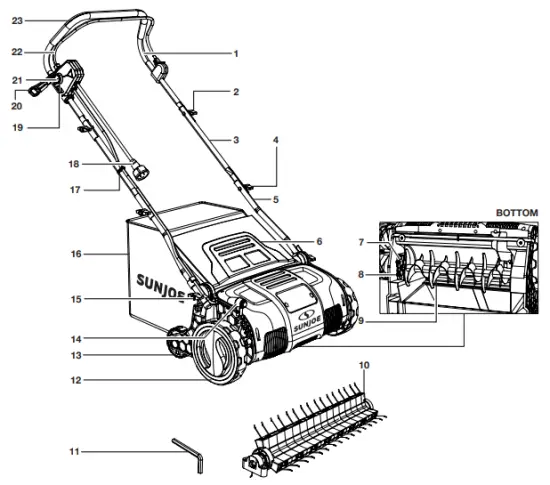 23
22
21
20
19
18
17
16
15
14
13
12
11
1
2
3
4
5
6
BOTTOM
7
8
9
10
SUNJOE
SUNJOE