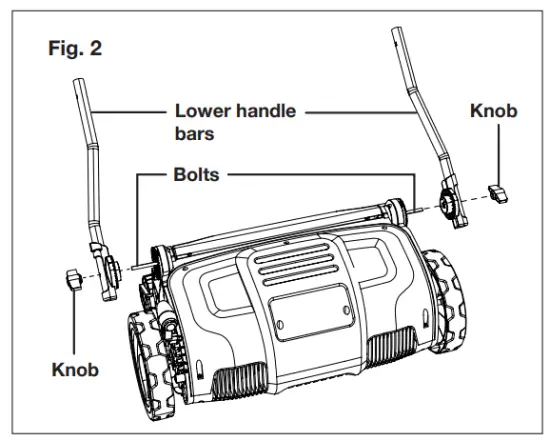 Fig. 2

Lower handle bars

Knob

Bolts

Knob