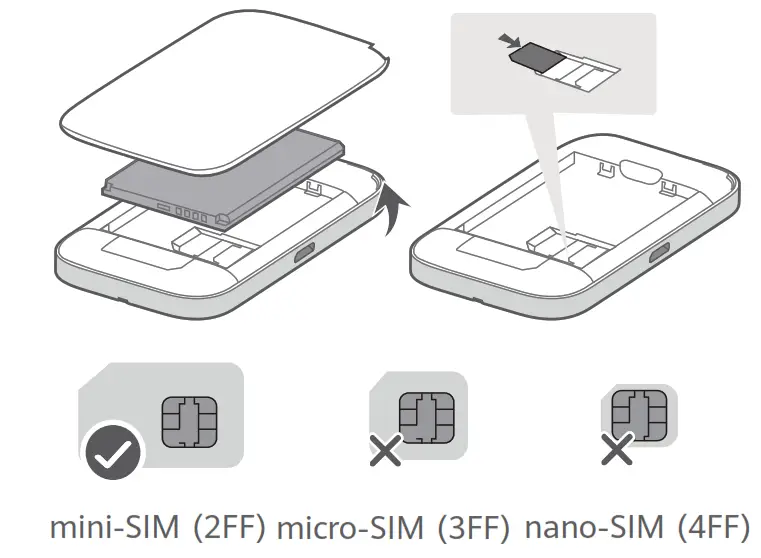 mini-SIM (2FF) micro-SIM (3FF) nano-SIM (4FF)