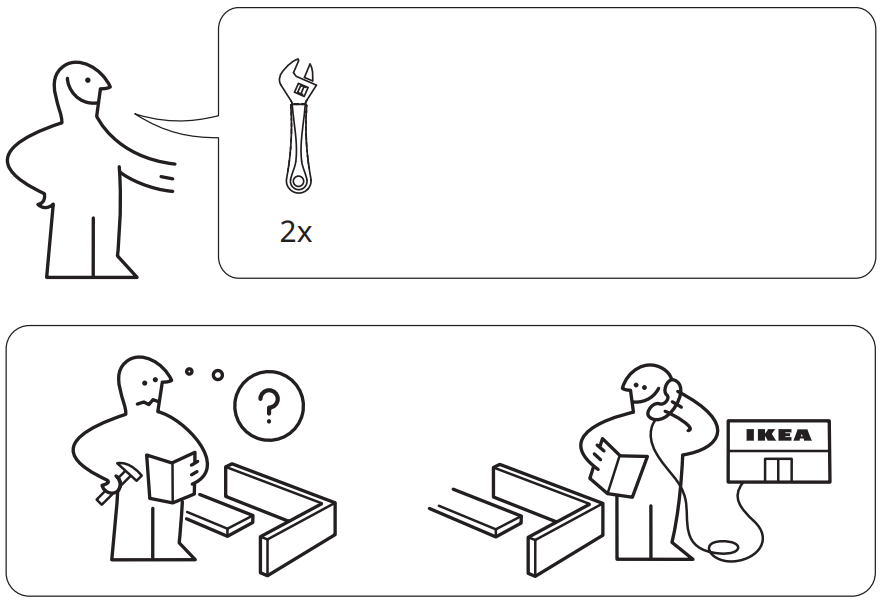 2x

?

IKEA