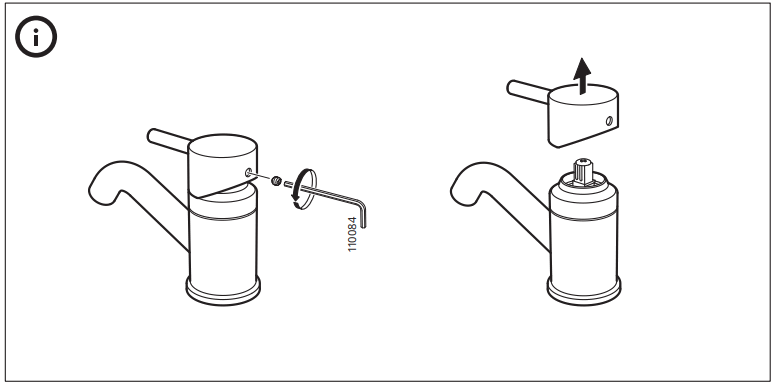 i

110084