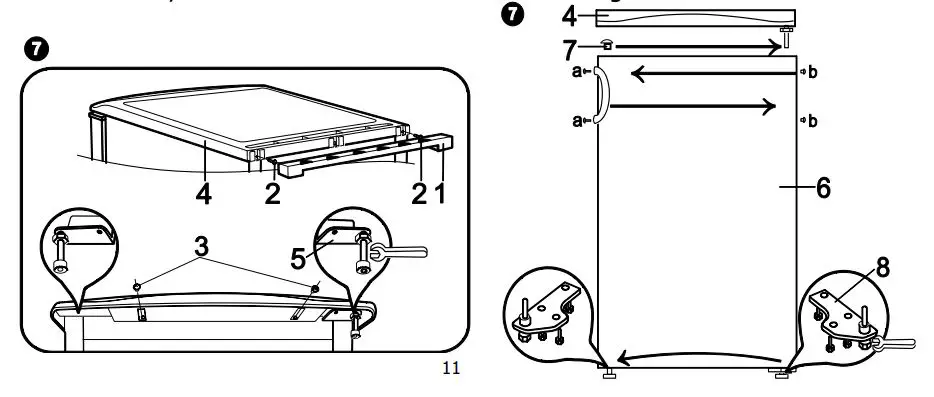 7

4 2 2 1

3

5

11

7

4

7

a b

a b

6

8