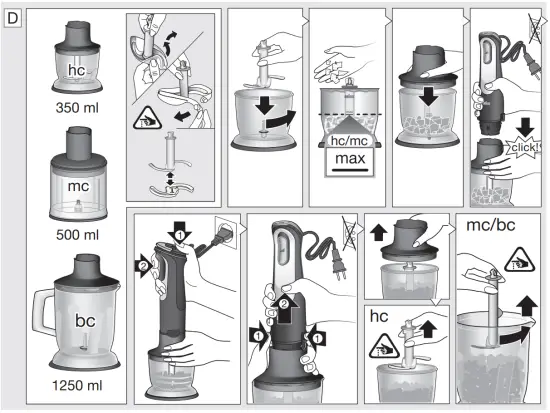 D

hc
350 ml

mc
500 ml

bc
1250 ml

1

hc/mc
max

click!

1
2

2
1
1

hc

mc/bc