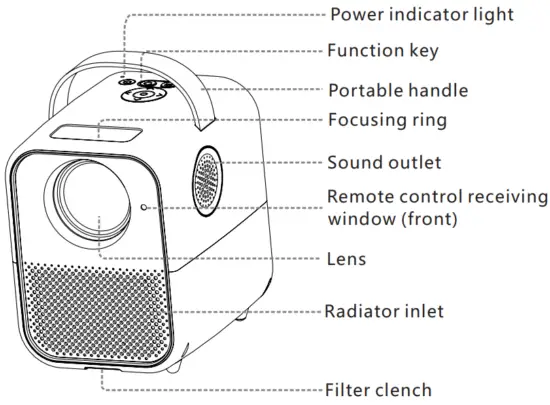 Power indicator light
Function key
Portable handle
Focusing ring
Sound outlet
Remote control receiving window (front)
Lens
Radiator inlet
Filter clench