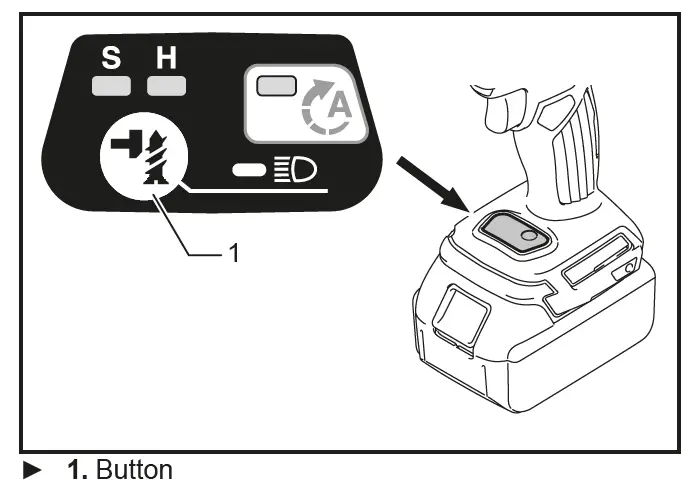 S H

A

1

► 1. Button