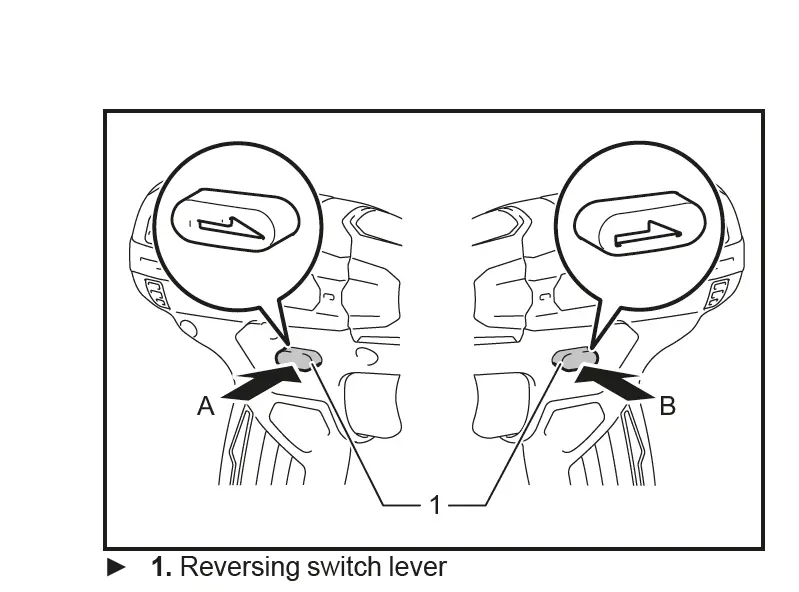 A
B
1

► 1. Reversing switch lever