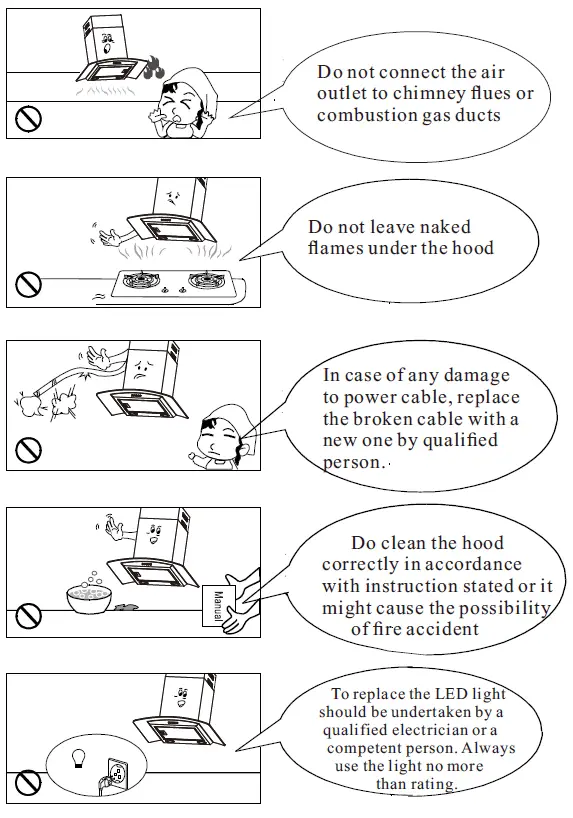 Do not connect the air outlet to chimney flues or combustion gas ducts

Do not leave naked flames under the hood

In case of any damage to power cable, replace the broken cable with a new one by qualified person.

Manual

Do clean the hood correctly in accordance with instruction stated or it might cause the possibility of fire accident

To replace the LED light should be undertaken by a qualified electrician or a competent person. Always use the light no more than rating.