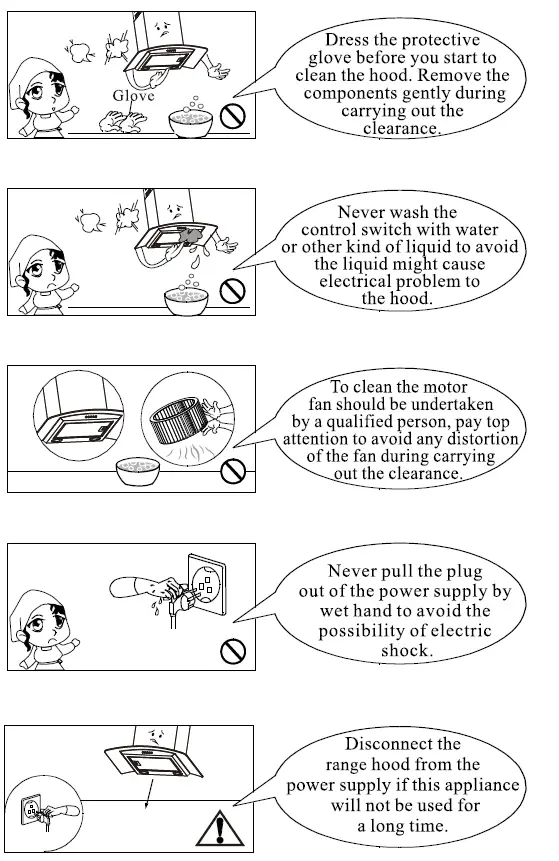 Glove

Dress the protective glove before you start to clean the hood. Remove the components gently during carrying out the clearance.

Never wash the control switch with water or other kind of liquid to avoid the liquid might cause electrical problem to the hood.

To clean the motor fan should be undertaken by a qualified person, pay top attention to avoid any distortion of the fan during carrying out the clearance.

Never pull the plug out of the power supply by wet hand to avoid the possibility of electric shock.

Disconnect the range hood from the power supply if this appliance will not be used for a long time.