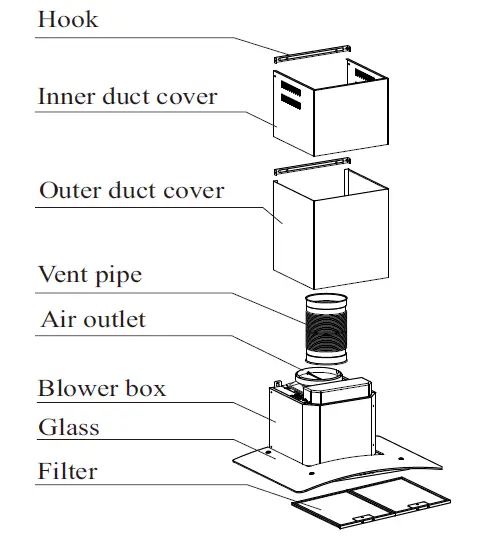 Hook
Inner duct cover
Outer duct cover
Vent pipe
Air outlet
Blower box
Glass
Filter