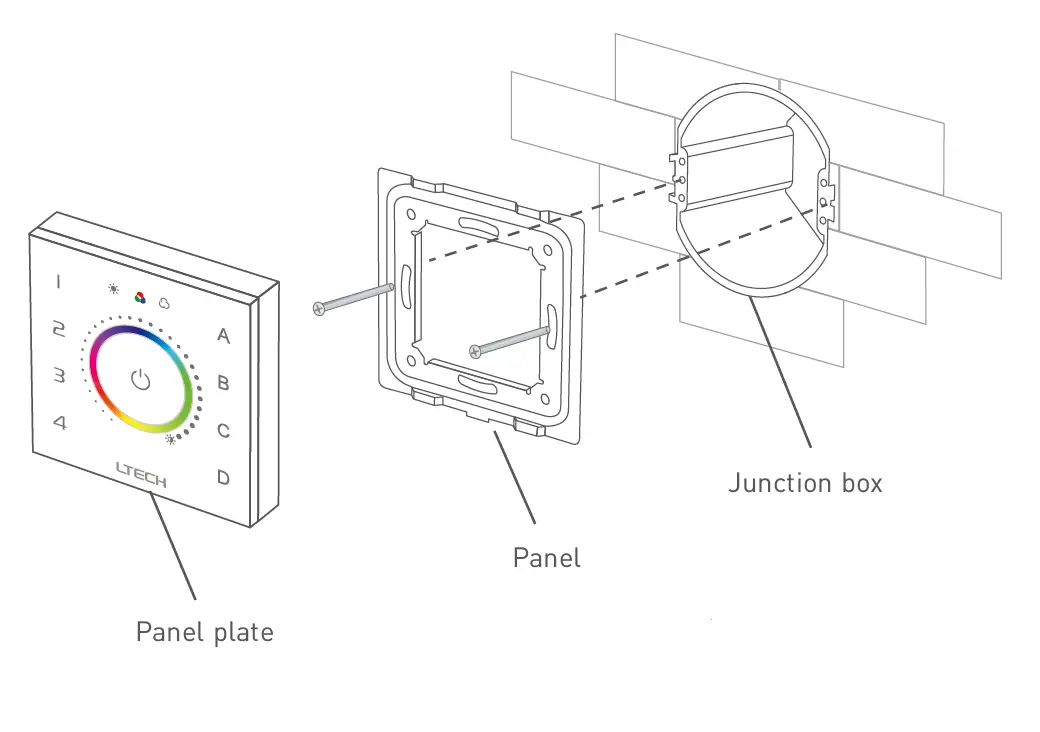 1
2
3
4
A
B
C
D
LTECH

Panel plate

Panel

Junction box