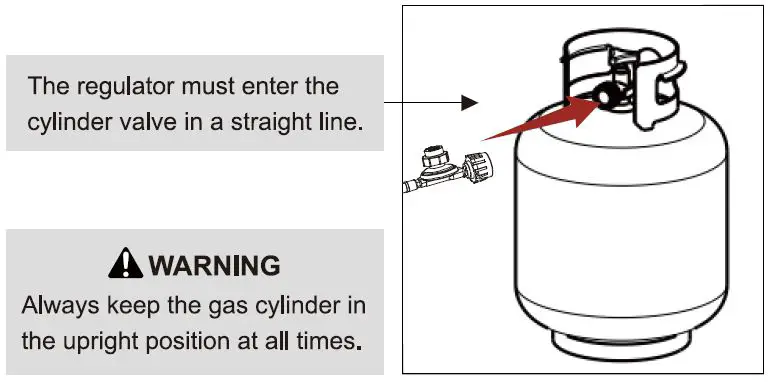 The regulator must enter the cylinder valve in a straight line.

WARNING

Always keep the gas cylinder in the upright position at all times.