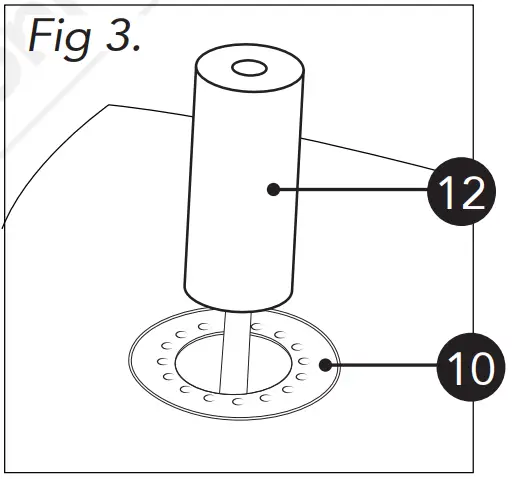 Fig 3.

12

10