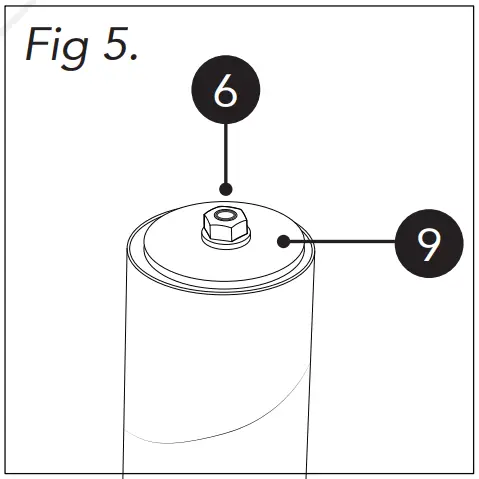 Fig 5.

6

9