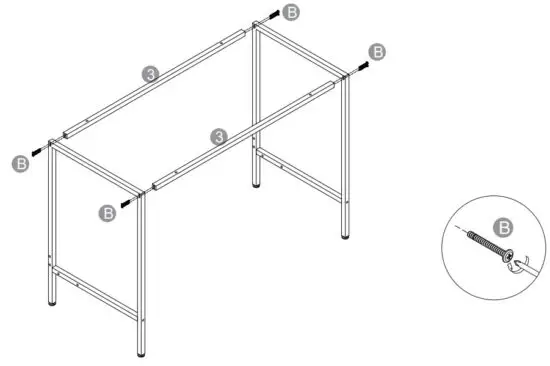 B
B
3
3
B
B
B