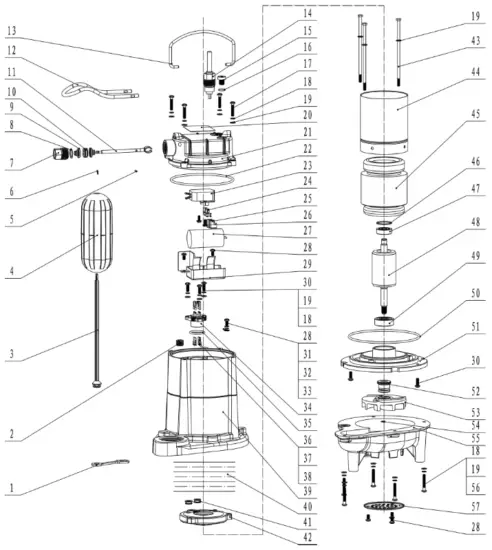 13
12
11
10
9
8
7
6
5
4
3
2
1

14
15
16
17
18
19
20
21
22
23
24
25
26
27
28
29
30
19
18
28
31
32
33
34
35
36
37
38
39
40
41
42

19
43
44
45
46
47
48
49
50
51
30
52
53
54
55
18
19
56
57
28