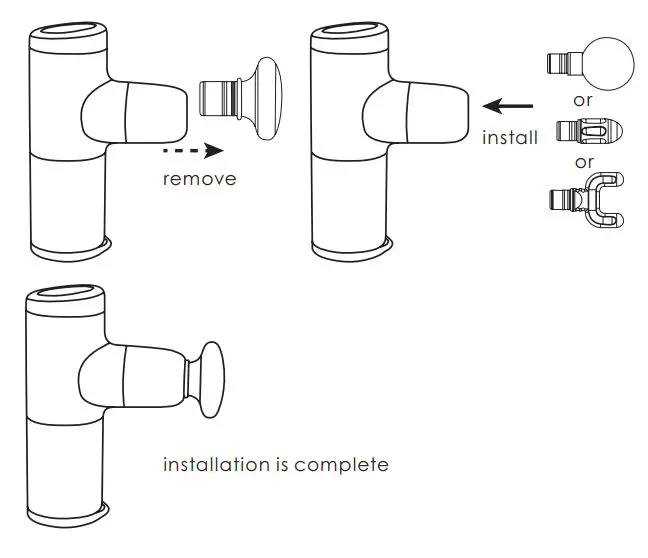 remove

install

or

or

installation is complete