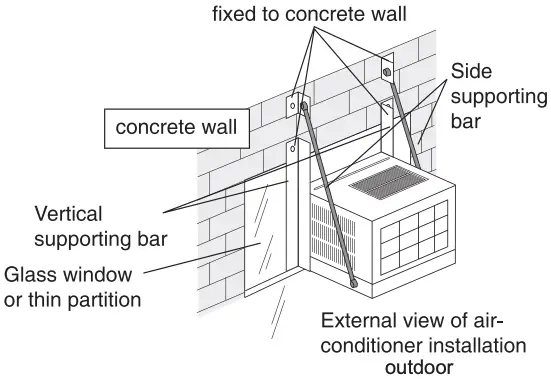 fixed to concrete wall

Side supporting bar

concrete wall

Vertical supporting bar

Glass window or thin partition

External view of air-conditioner installation outdoor