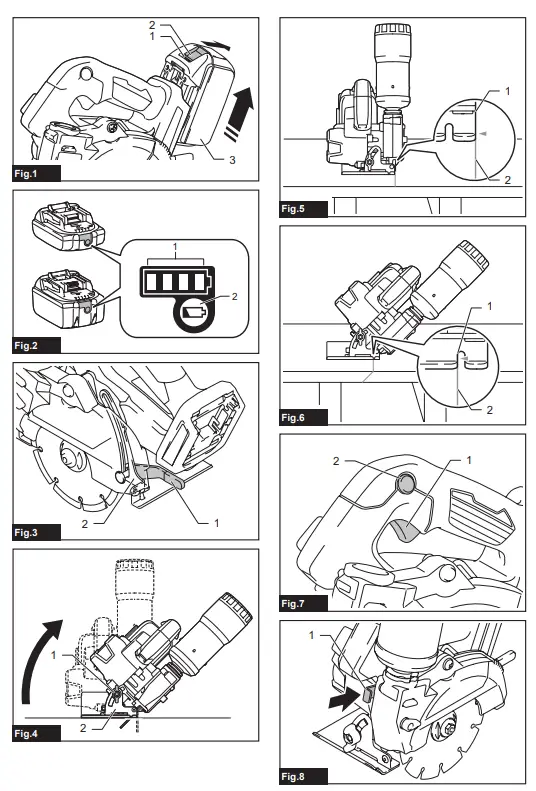 2
1
3
Fig.1

1
2
Fig.2

2
1
Fig.3

1
2
Fig.4

1
2
Fig.5

1
2
Fig.6

2
1
Fig.7

1
Fig.8