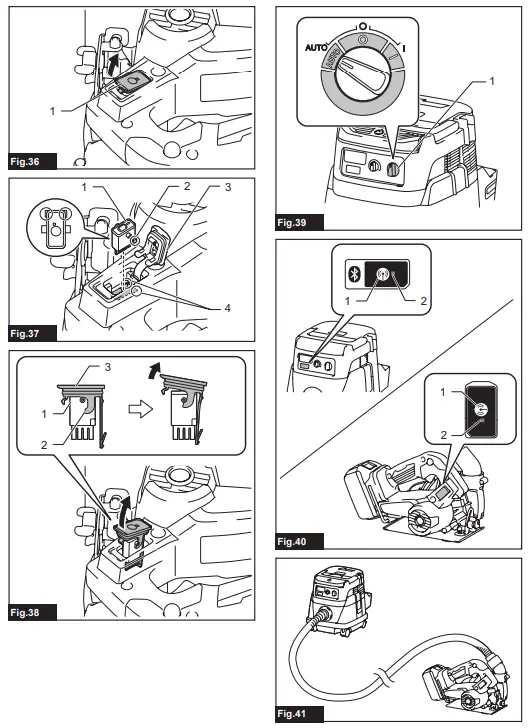 1

Fig.36

1 2 3

4

Fig.37

3

1

2

Fig.38

AUTO O I

1

Fig.39

1 2

1

2

Fig.40

Fig.41