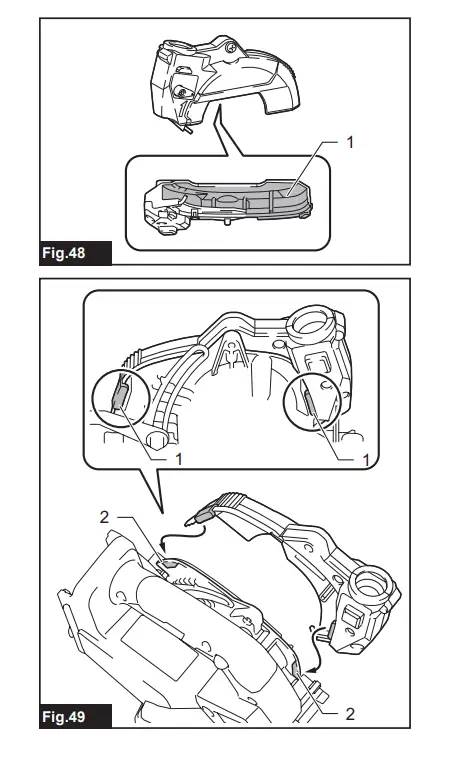 1

Fig.48

1

1

2

2

Fig.49