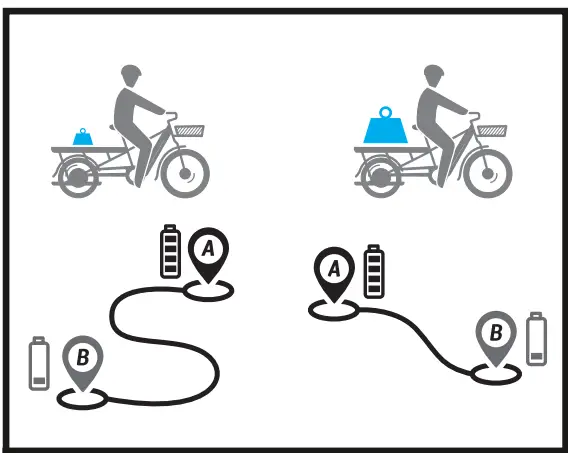 A
B
A
B