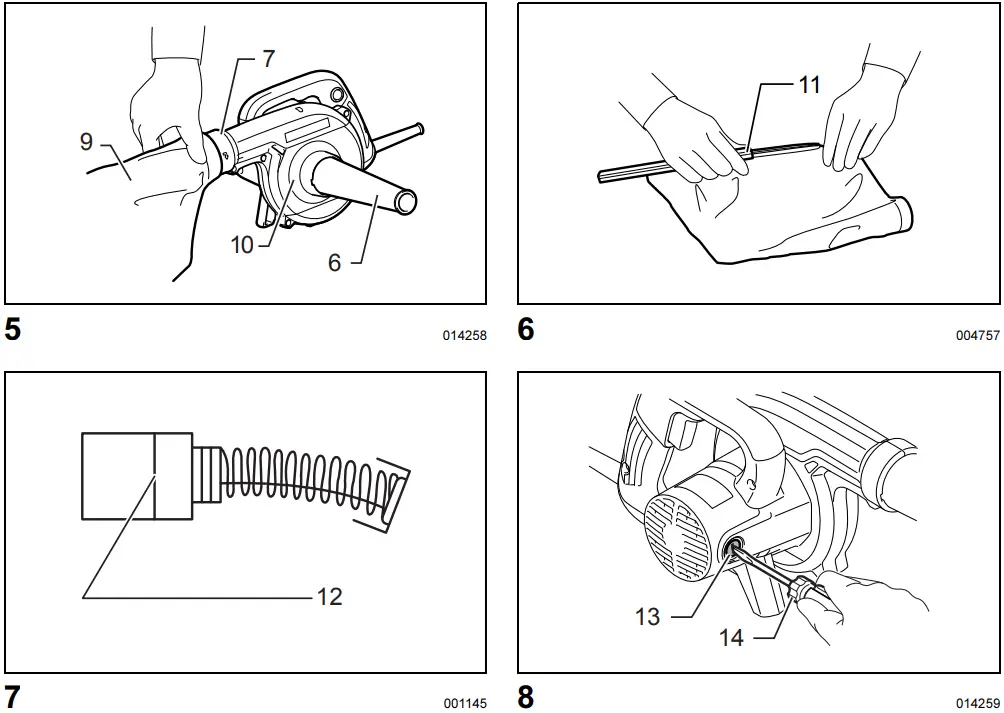 7
9
10
6
5
014258

11
6
004757

12
7
001145

13
14
8
014259