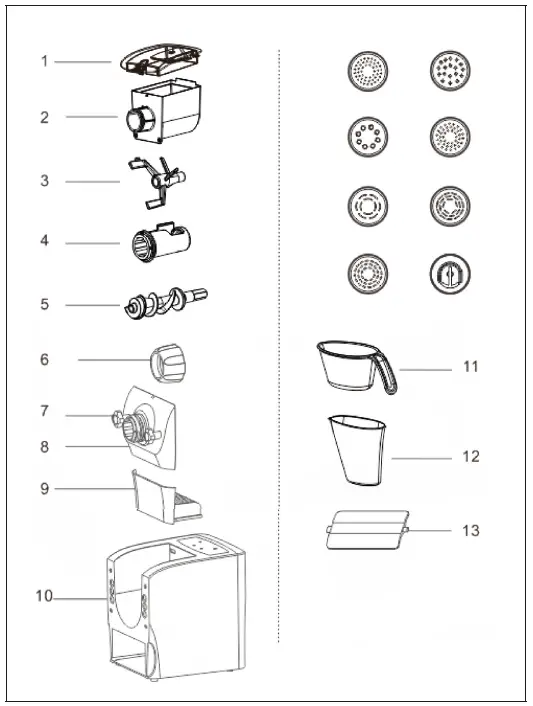 1
2
3
4
5
6
7
8
9
10
11
12
13