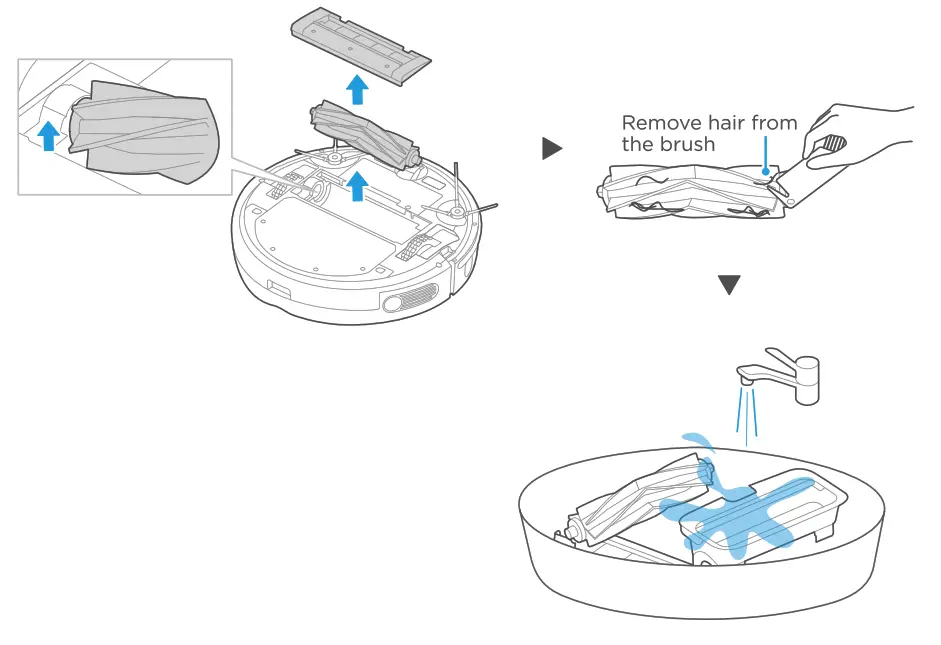 Remove hair from the brush